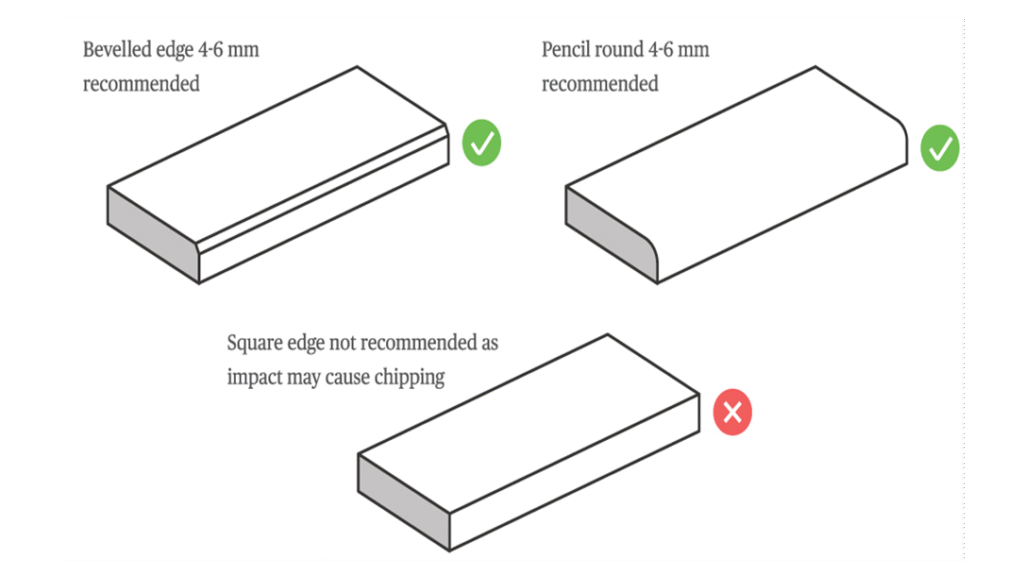 Bevelled edge 4-6 mm recommended

Pencil round 4-6 mm recommended

Square edge not recommended as impact may cause chipping